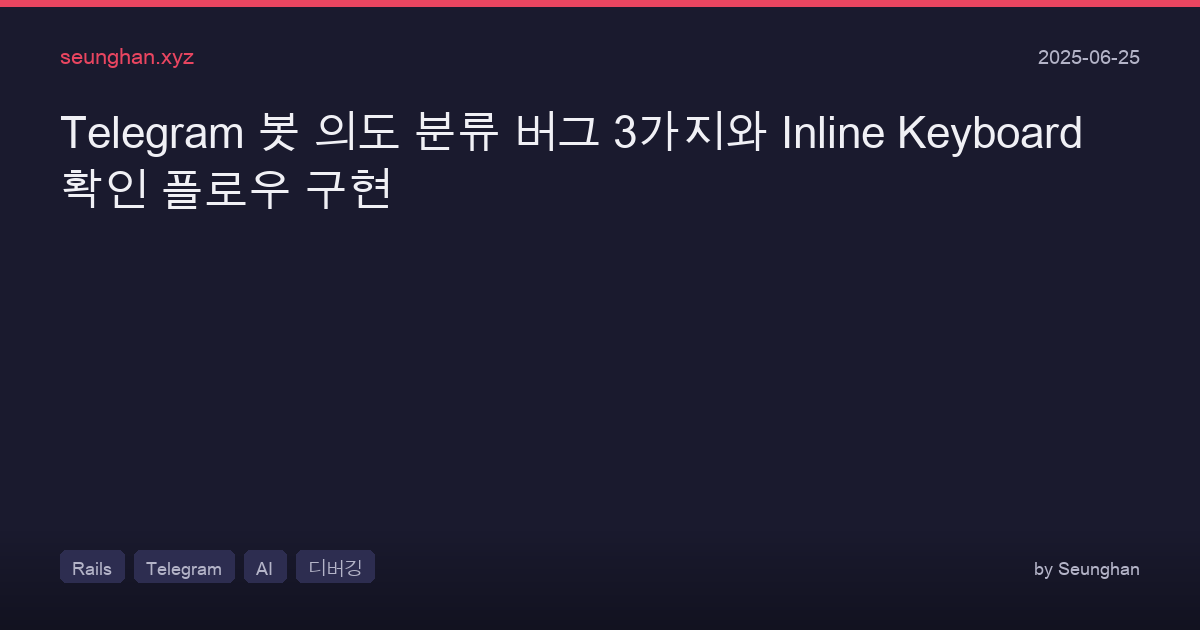 seunghan.xyz

2025-06-25

Telegram 봇 의도 분류 버그 3가지와 Inline Keyboard 확인 플로우 구현

Rails Telegram AI 디버깅

by Seunghan