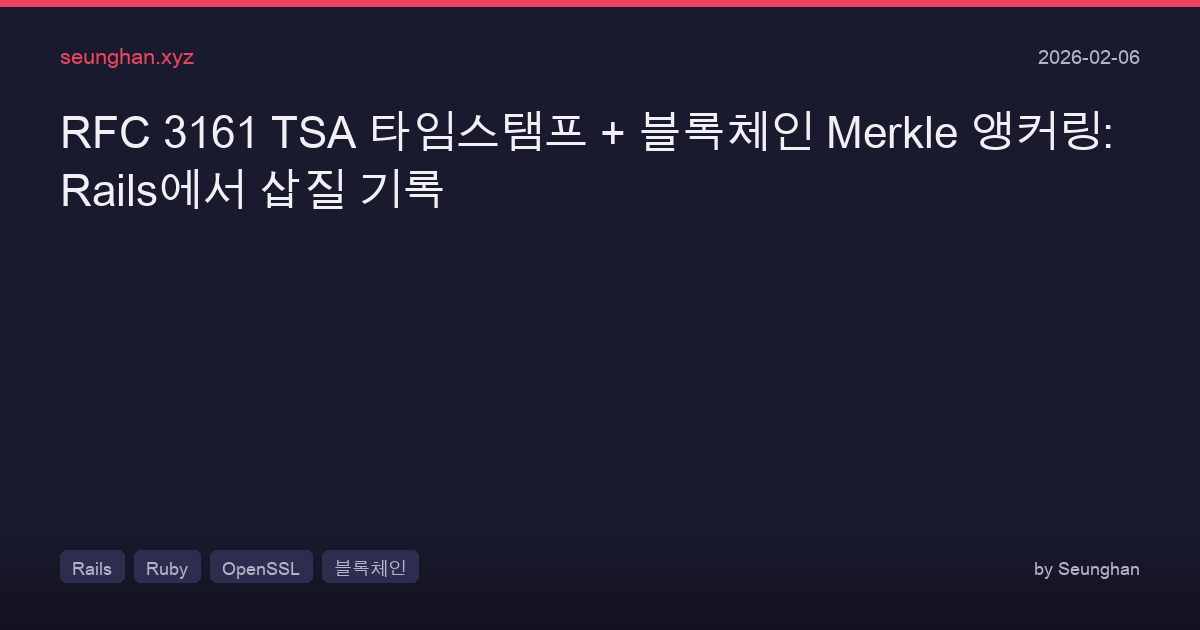 seunghan.xyz

2026-02-06

RFC 3161 TSA 타임스탬프 + 블록체인 Merkle 앵커링: Rails에서 삽질 기록

Rails Ruby OpenSSL 블록체인

by Seunghan