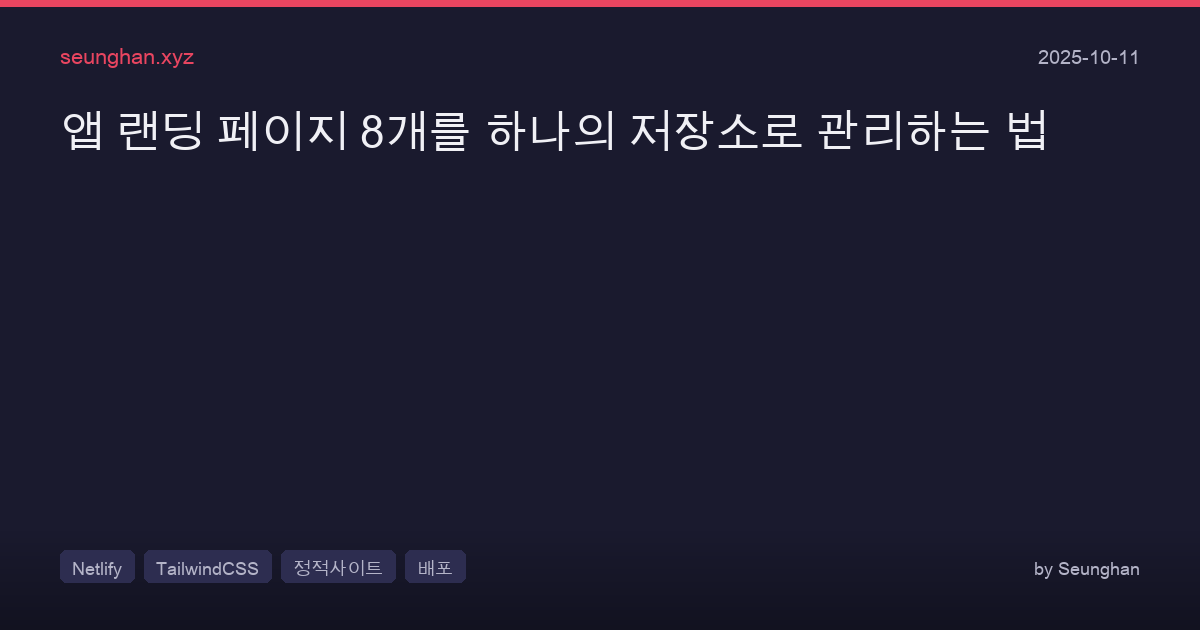 seunghan.xyz

2025-10-11

앱 랜딩 페이지 8개를 하나의 저장소로 관리하는 법

Netlify TailwindCSS 정적사이트 배포

by Seunghan