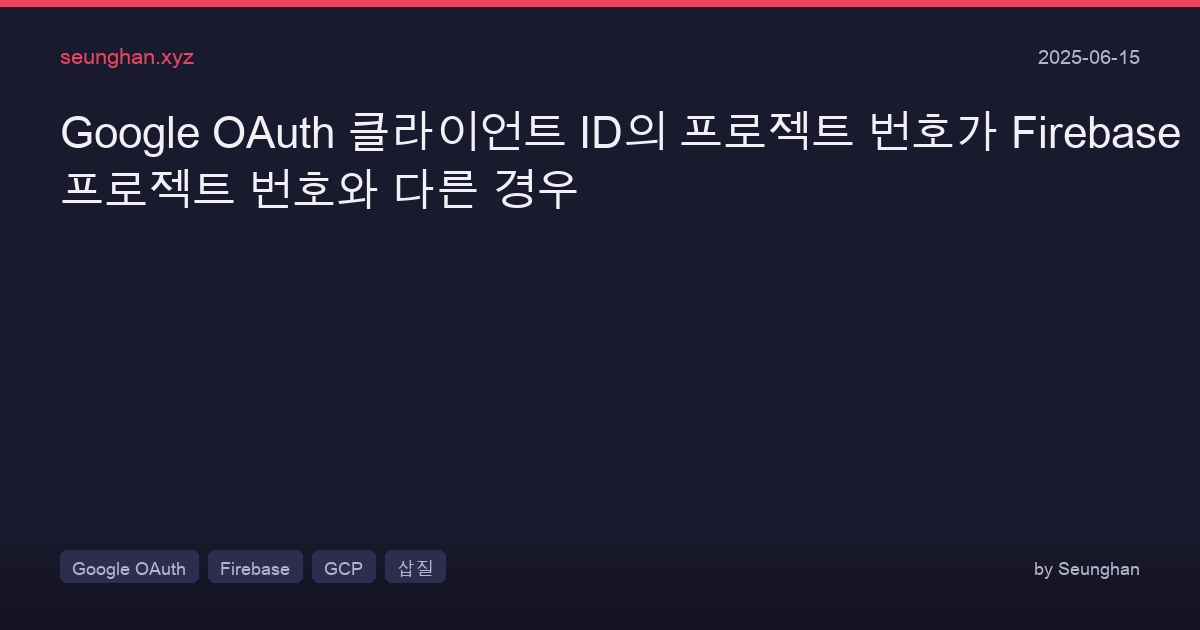 seunghan.xyz

2025-06-15

Google OAuth 클라이언트 ID의 프로젝트 번호가 Firebase 프로젝트 번호와 다른 경우

Google OAuth

Firebase

GCP

삽질

by Seunghan