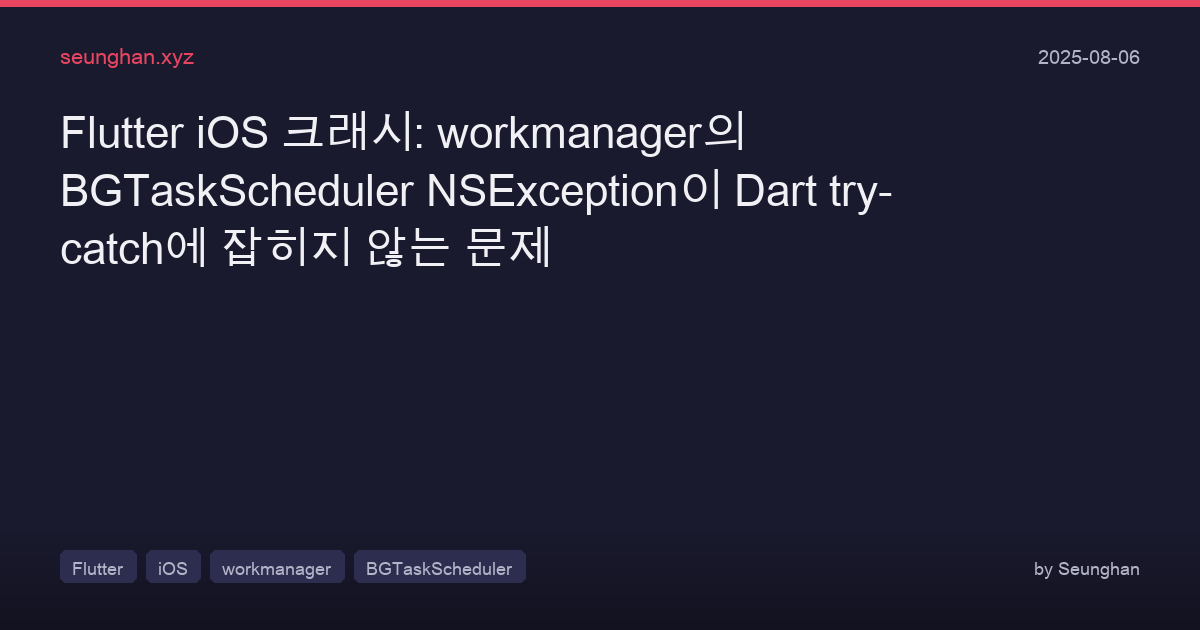 seunghan.xyz

2025-08-06

Flutter iOS 크래시: workmanager의 BGTaskScheduler NSException이 Dart try-catch에 잡히지 않는 문제

Flutter iOS workmanager BGTaskScheduler

by Seunghan