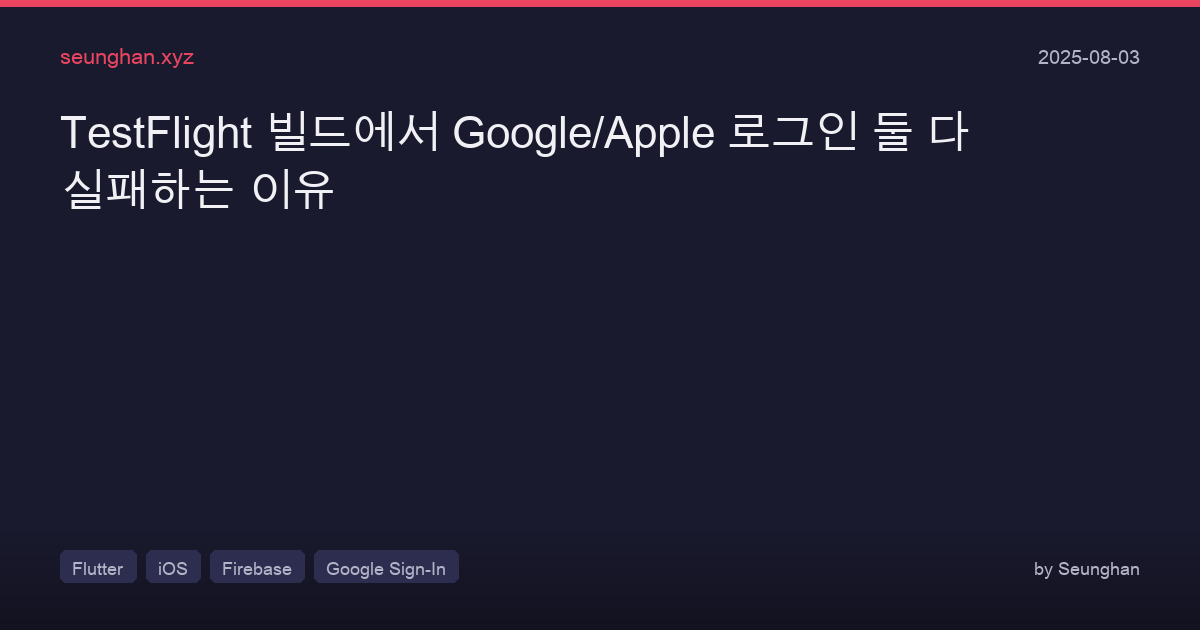 seunghan.xyz

2025-08-03

TestFlight 빌드에서 Google/Apple 로그인 둘 다 실패하는 이유

Flutter

iOS

Firebase

Google Sign-In

by Seunghan