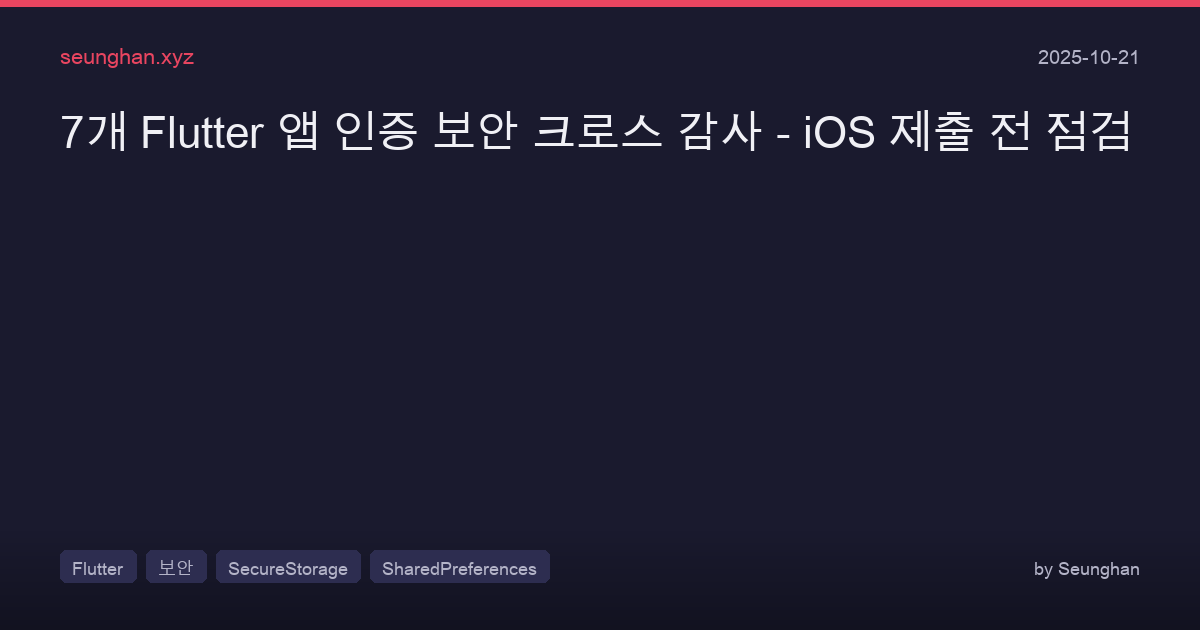 seunghan.xyz

2025-10-21

7개 Flutter 앱 인증 보안 크로스 감사 - iOS 제출 전 점검

Flutter 보안 SecureStorage SharedPreferences

by Seunghan