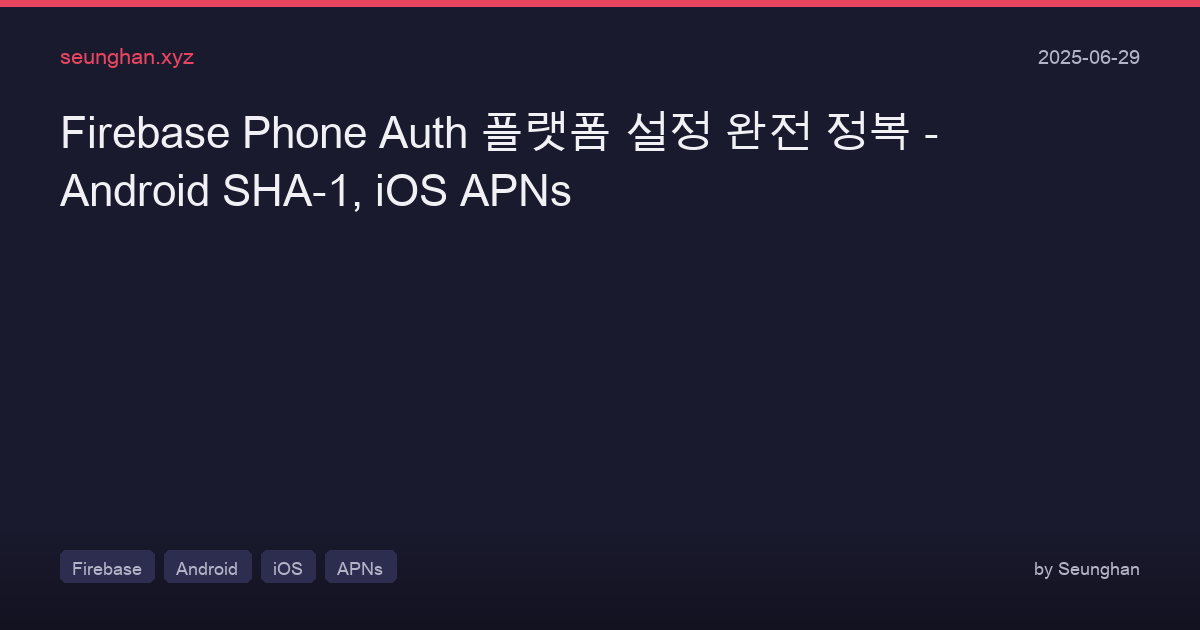 seunghan.xyz

2025-06-29

Firebase Phone Auth 플랫폼 설정 완전 정복 - Android SHA-1, iOS APNs

Firebase Android iOS APNs

by Seunghan